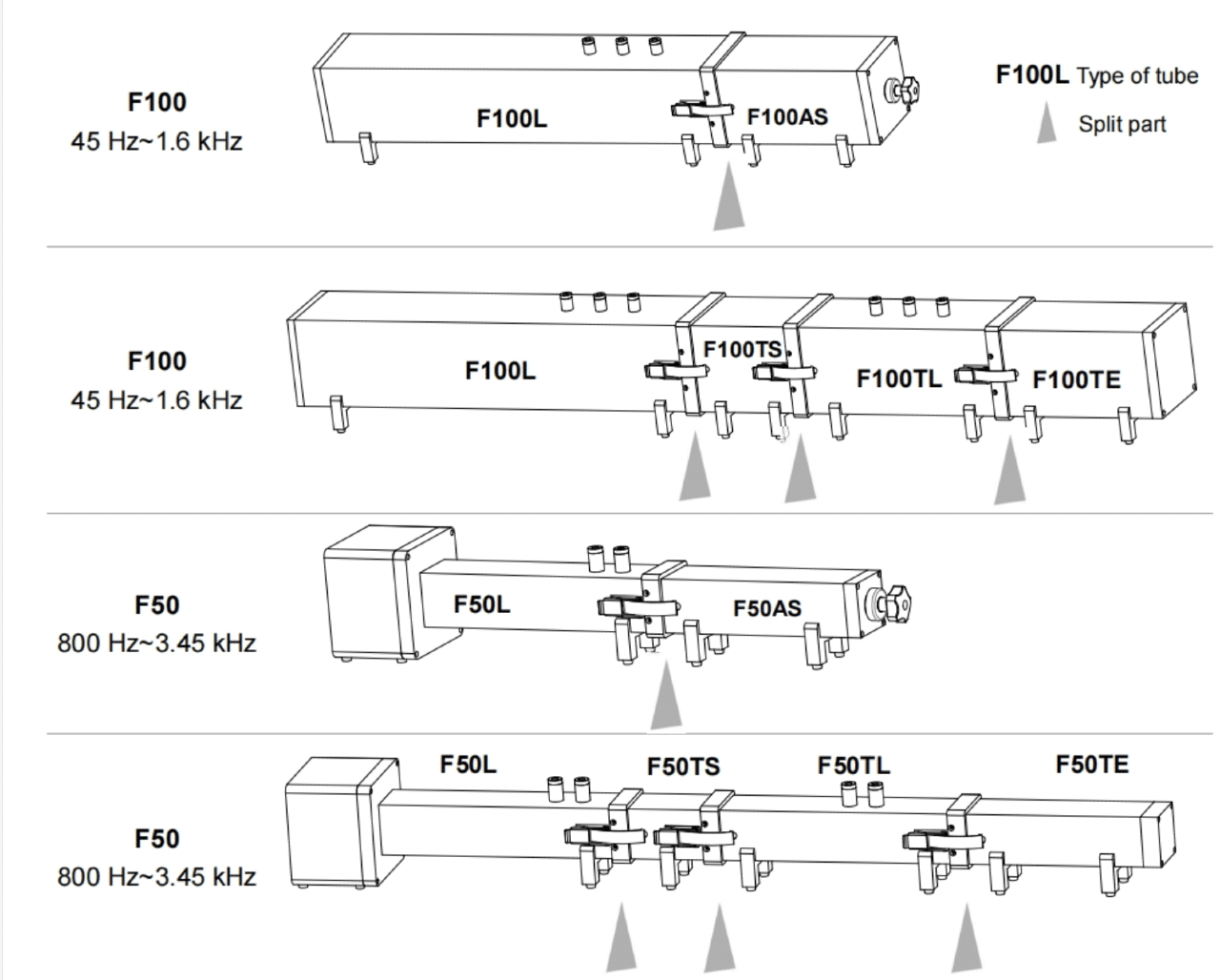 F100
45 Hz~1.6 kHz

F100L

F100AS

F100L Type of tube

Split part

F100
45 Hz~1.6 kHz

F100L

F100TS

F100TL

F100TE

F50
800 Hz~3.45 kHz

F50L

F50AS

F50
800 Hz~3.45 kHz

F50L

F50TS

F50TL

F50TE